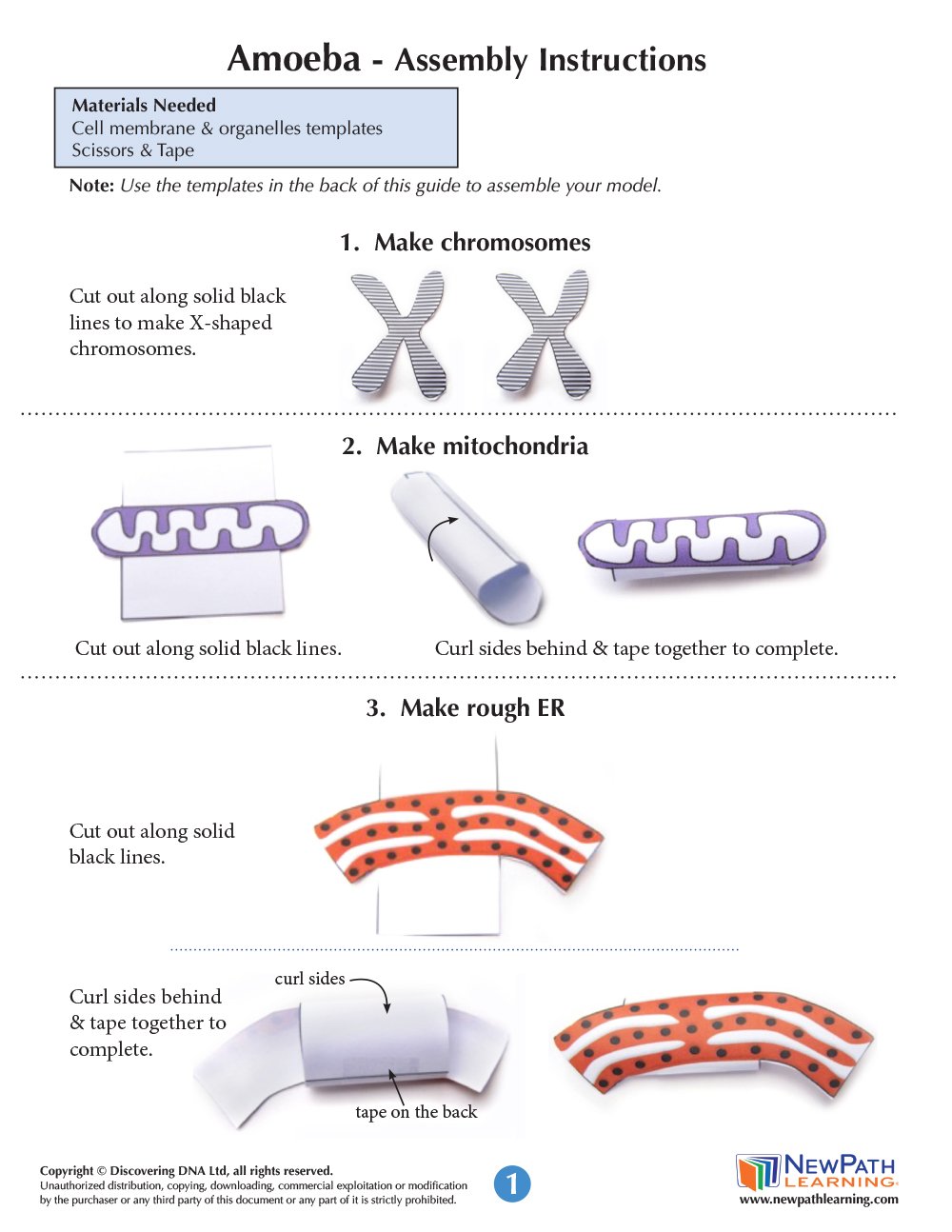 Amoeba - Assembly Instructions

Materials Needed
Cell membrane & organelles templates
Scissors & Tape

Note: Use the templates in the back of this guide to assemble your model.

1. Make chromosomes

Cut out along solid black lines to make X-shaped chromosomes.

2. Make mitochondria

Cut out along solid black lines.

Curl sides behind & tape together to complete.

3. Make rough ER

Cut out along solid black lines.

Curl sides behind & tape together to complete.

curl sides

tape on the back

Copyright © Discovering DNA Ltd, all rights reserved.
Unauthorized distribution, copying, downloading, commercial exploitation or modification by the purchaser or any third party of this document or any part of it is strictly prohibited.

1

NEWPATH LEARNING
www.newpathlearning.com